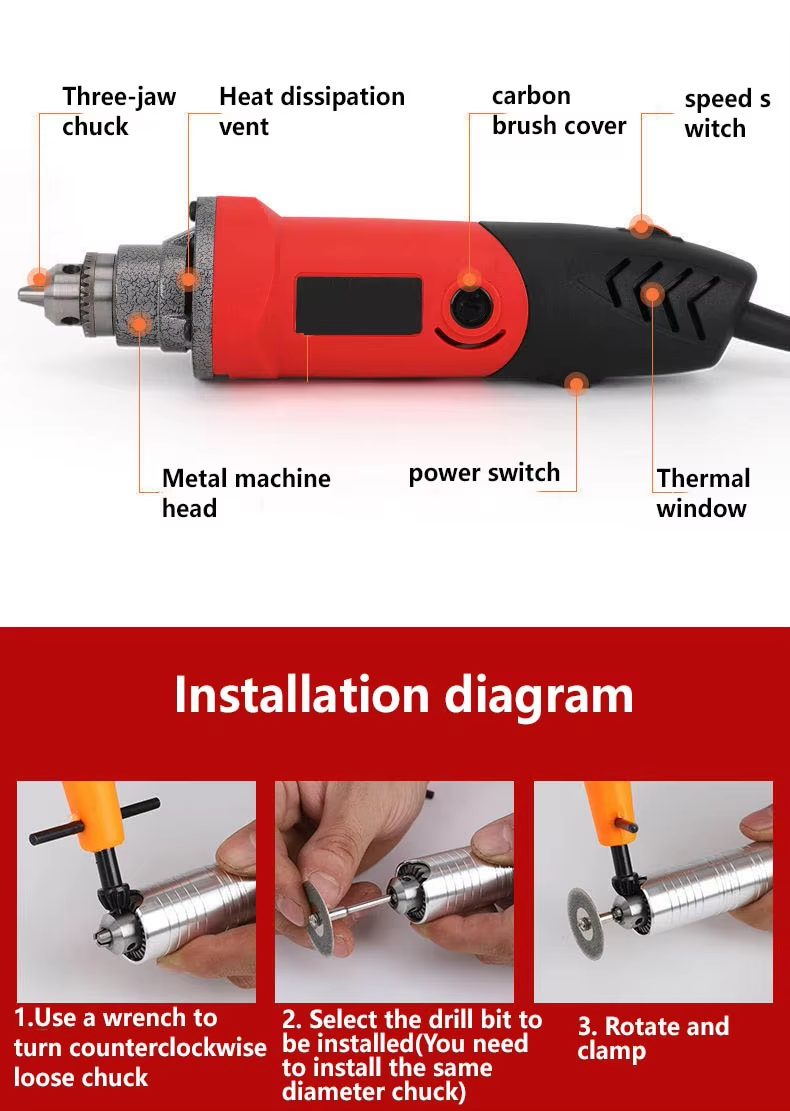 Three-jaw chuck

Heat dissipation vent

carbon brush cover

speed s witch

Metal machine head

power switch

Thermal window

Installation diagram

1.Use a wrench to turn counterclockwise loose chuck

2. Select the drill bit to be installed(You need to install the same diameter chuck)

3. Rotate and clamp